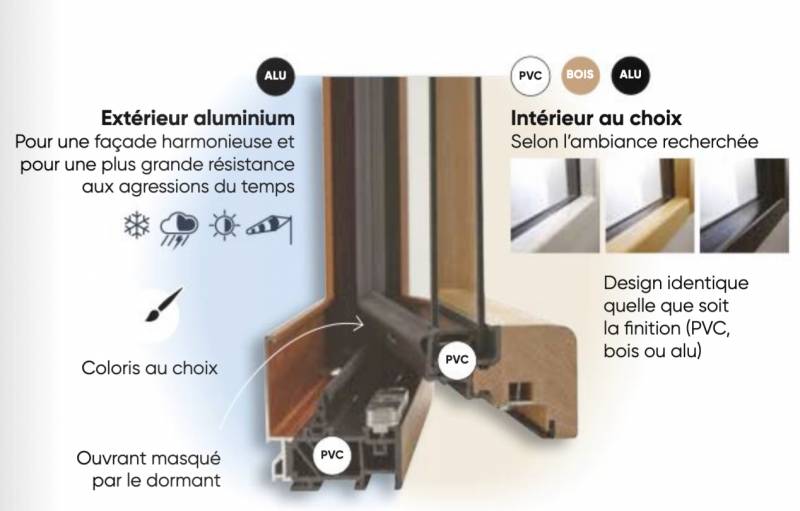 ALU

**Extérieur aluminium**
Pour une façade harmonieuse et pour une plus grande résistance aux agressions du temps

Coloris au choix

Ouvrant masqué par le dormant

PVC

PVC

PVC BOIS ALU

**Intérieur au choix**
Selon l'ambiance recherchée

Design identique quelle que soit la finition (PVC, bois ou alu)